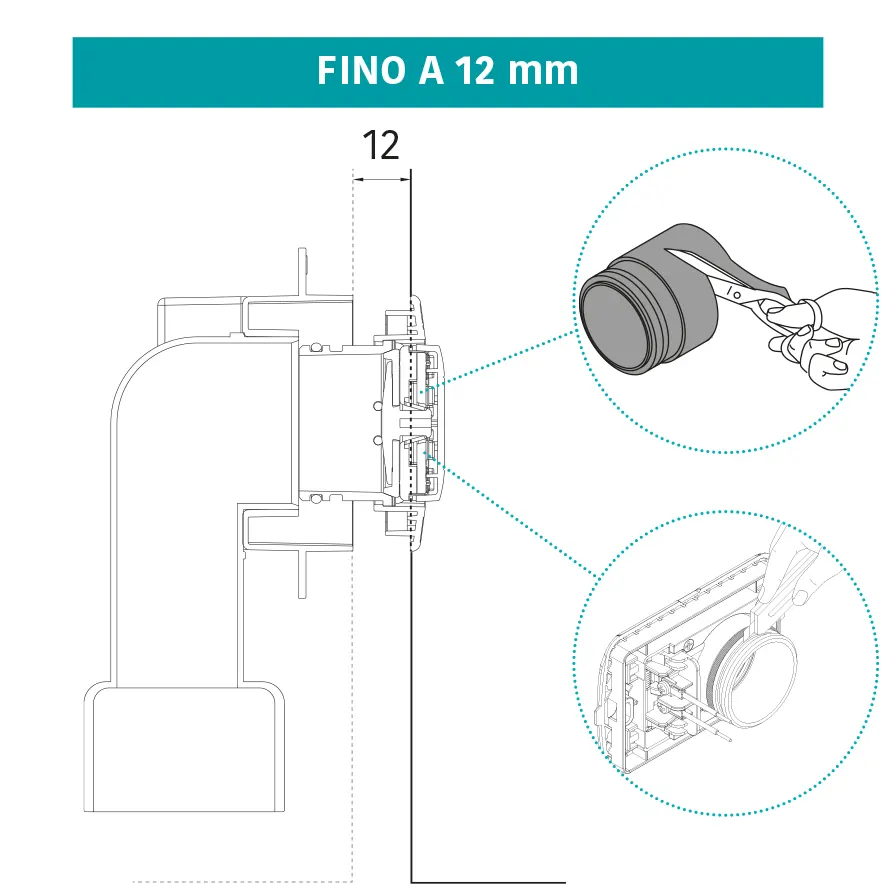 FINO A 12 mm

12